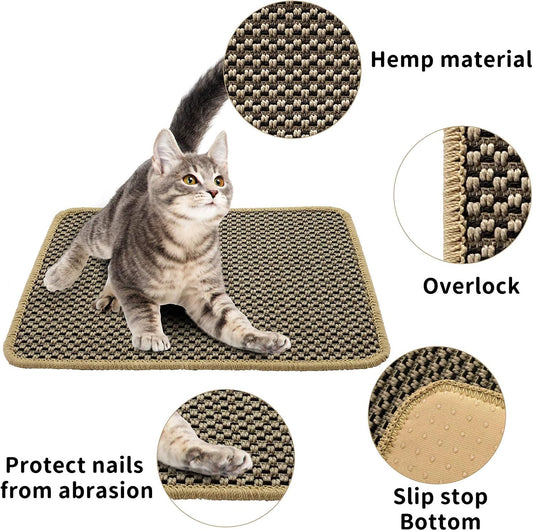 Hemp material

Overlock

Protect nails from abrasion

Slip stop Bottom