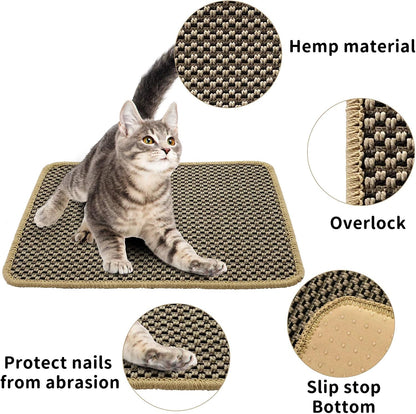 Hemp material

Overlock

Protect nails from abrasion

Slip stop Bottom